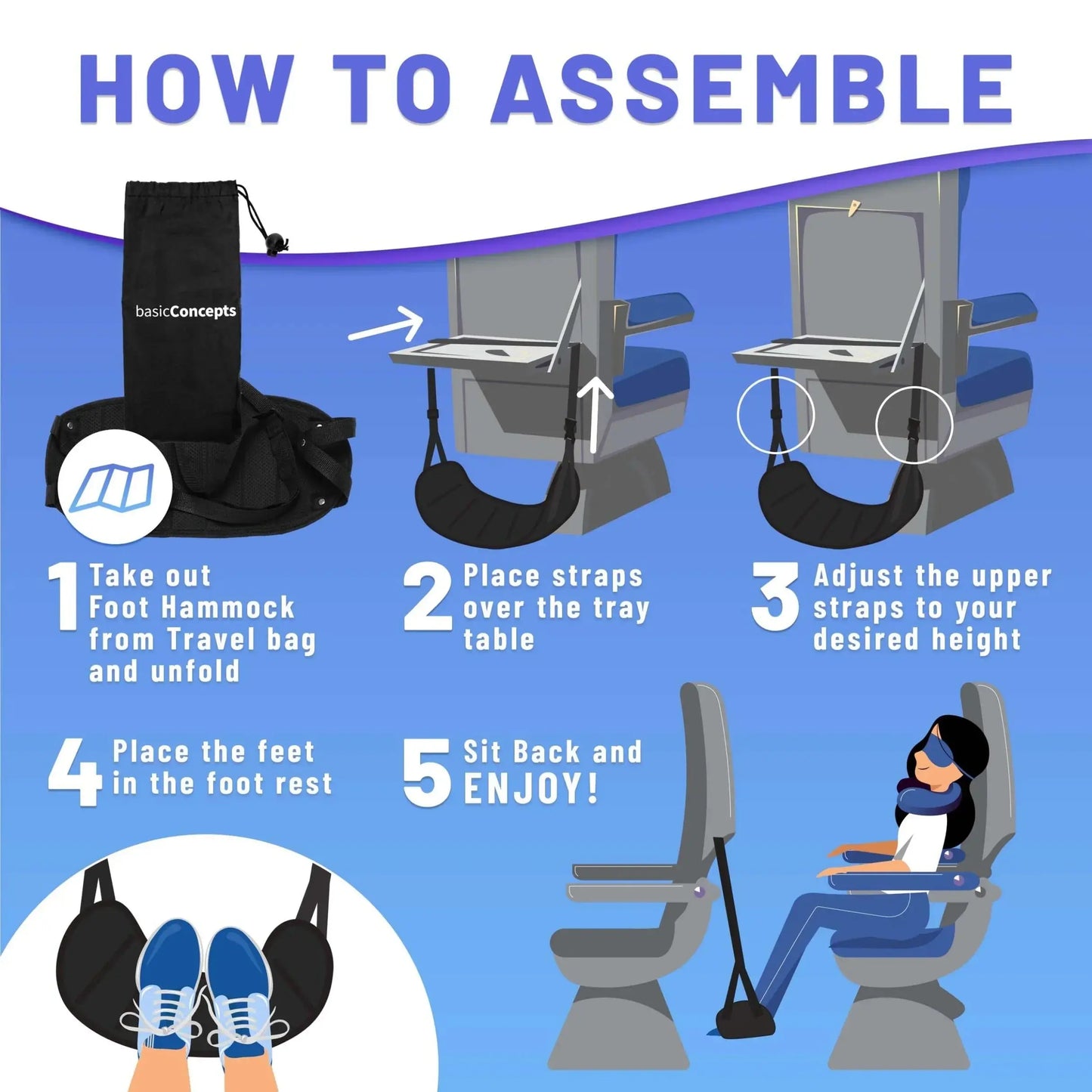 HOW TO ASSEMBLE

basicConcepts

1 Take out Foot Hammock from Travel bag and unfold

2 Place straps over the tray table

3 Adjust the upper straps to your desired height

4 Place the feet in the foot rest

5 Sit Back and ENJOY!