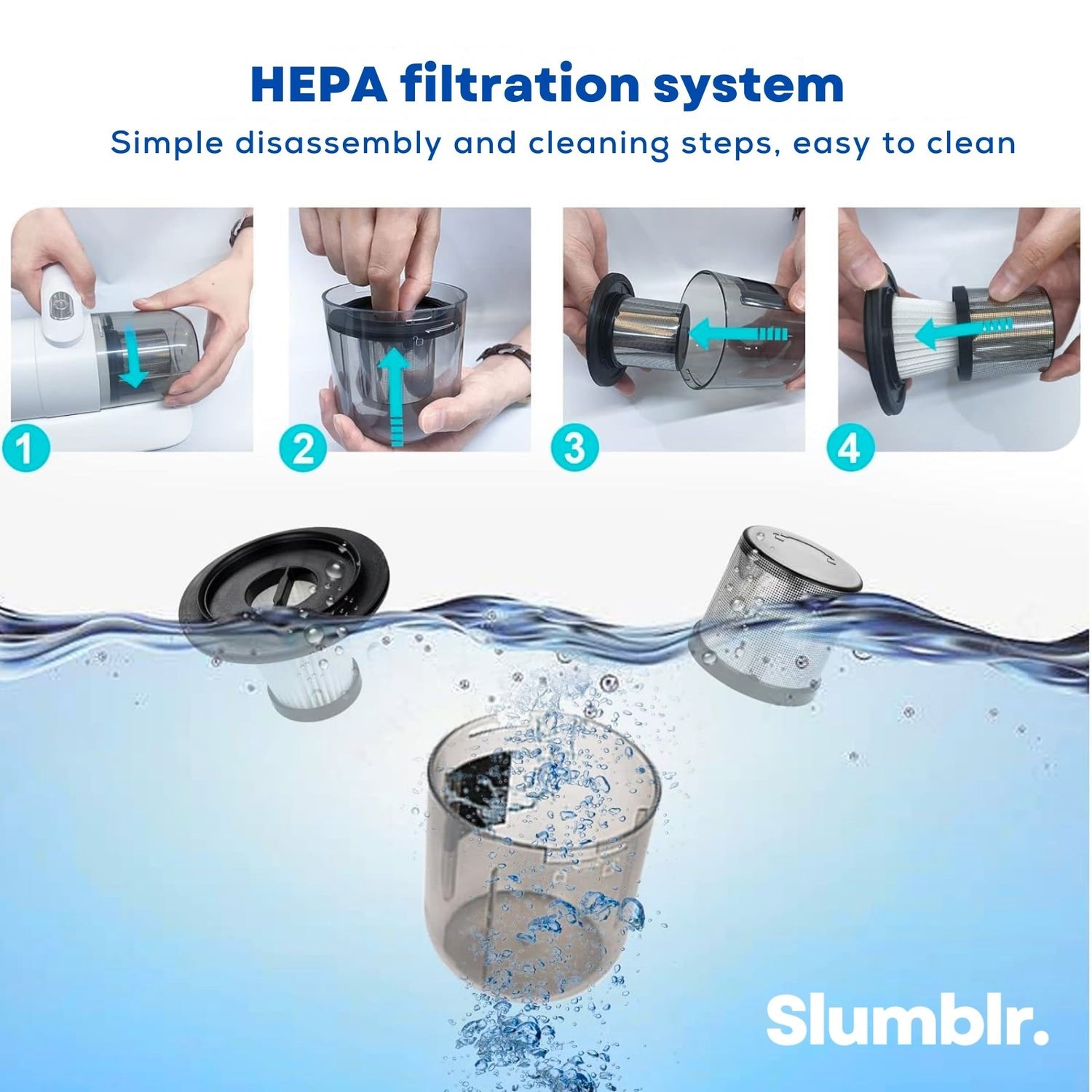 HEPA filtration system

Simple disassembly and cleaning steps, easy to clean

1

2

3

4

Slumblr.