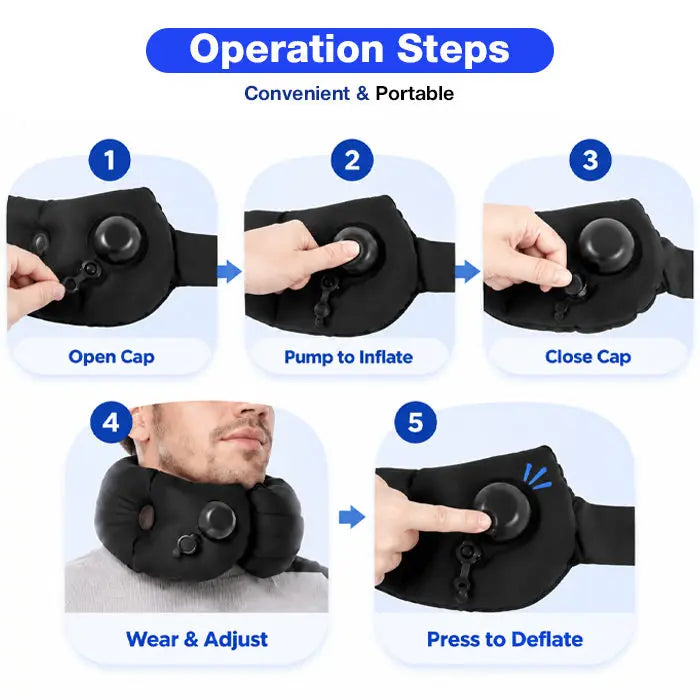 Operation Steps

Convenient & Portable

1

Open Cap

2

Pump to Inflate

3

Close Cap

4

Wear & Adjust

5

Press to Deflate