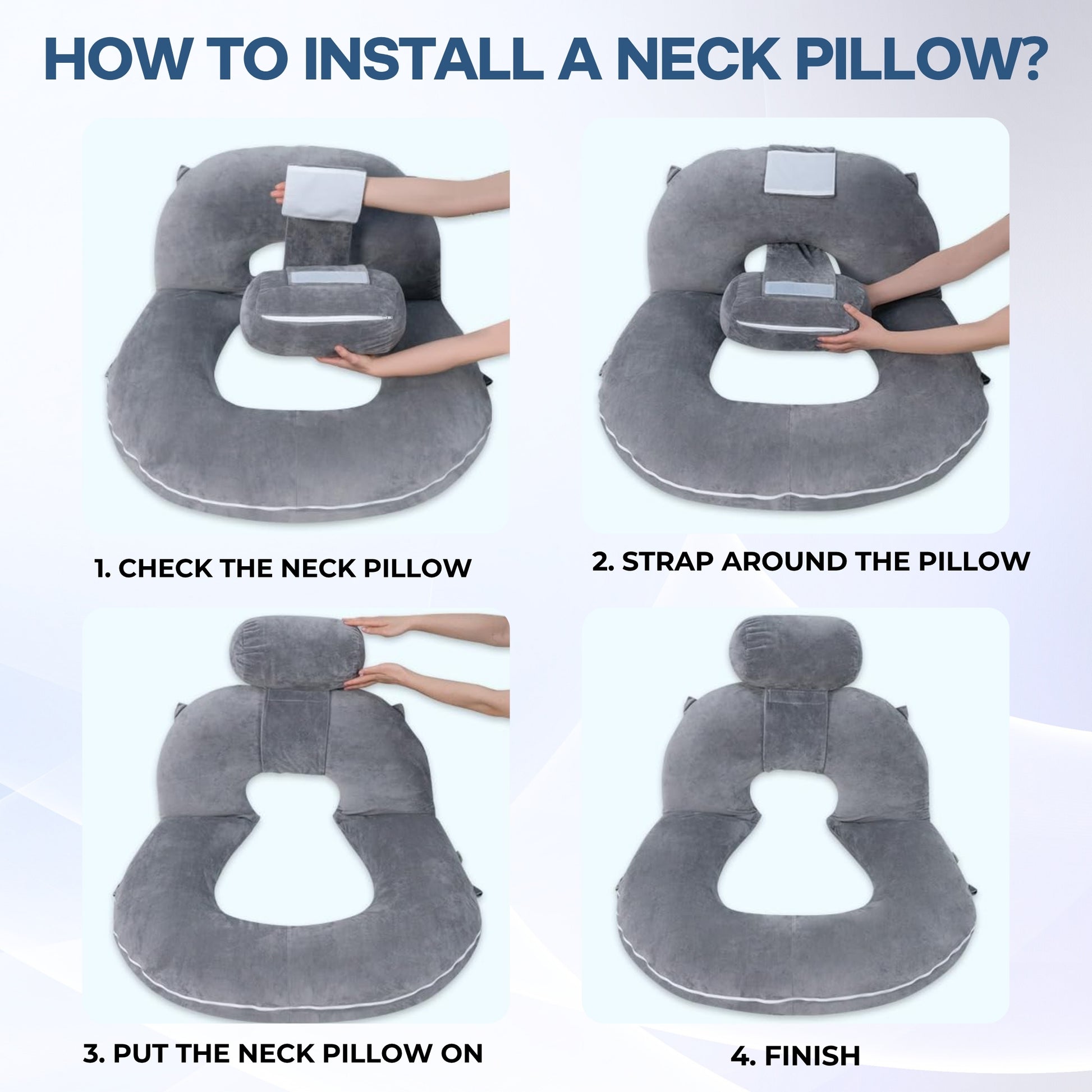 HOW TO INSTALL A NECK PILLOW?

1. CHECK THE NECK PILLOW

2. STRAP AROUND THE PILLOW

3. PUT THE NECK PILLOW ON

4. FINISH