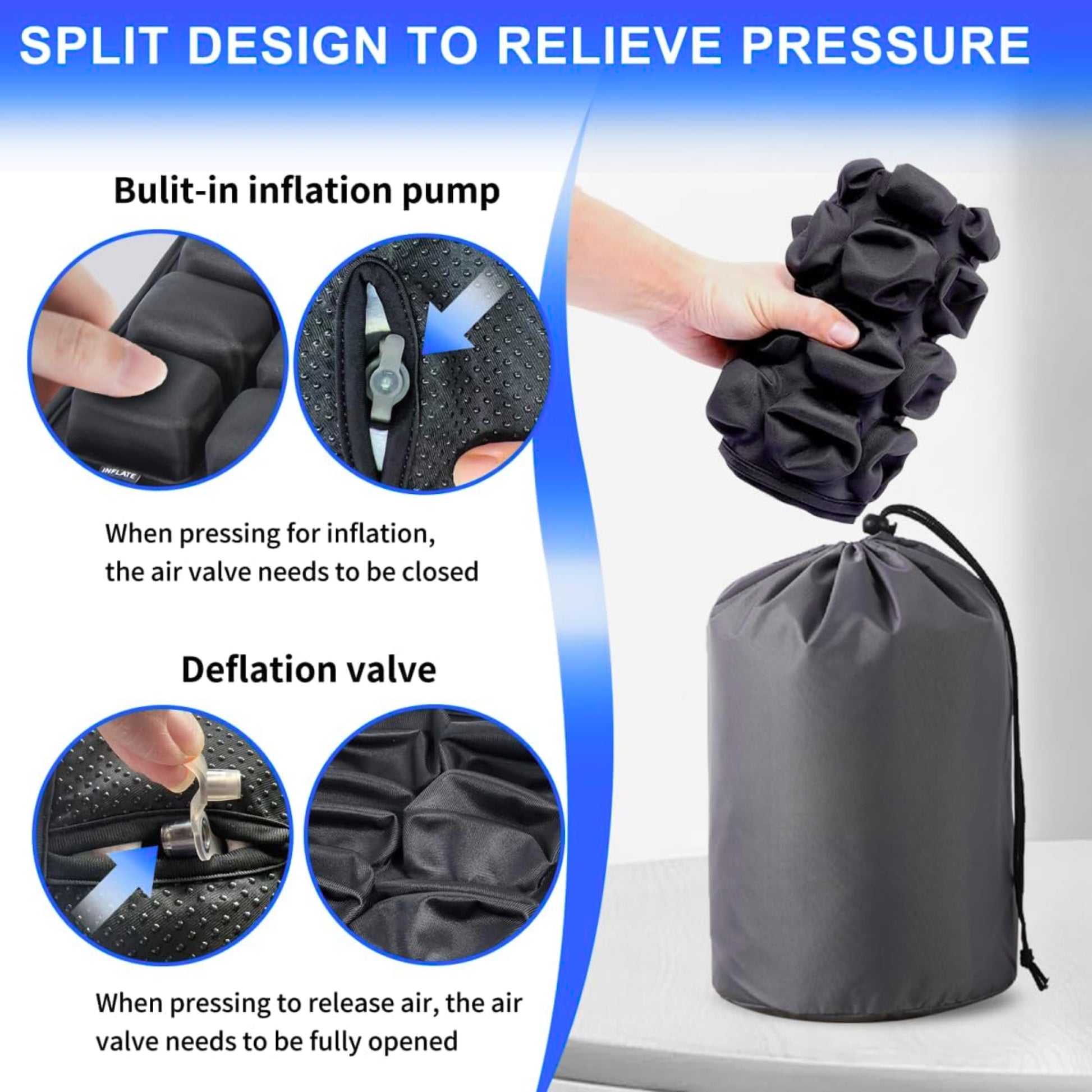 SPLIT DESIGN TO RELIEVE PRESSURE

Bulit-in inflation pump

INFLATE

When pressing for inflation, the air valve needs to be closed

Deflation valve

When pressing to release air, the air valve needs to be fully opened