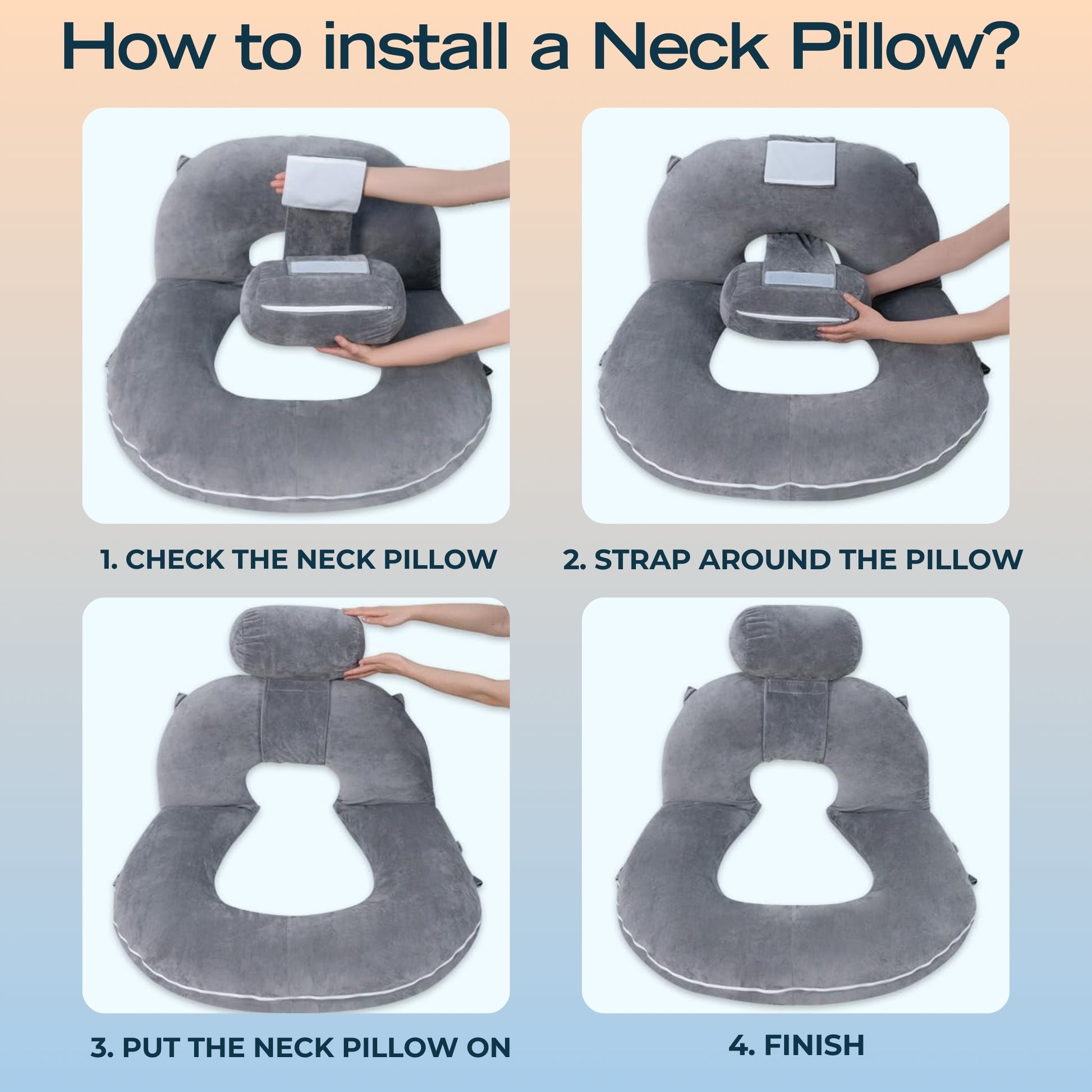 How to install a Neck Pillow?

1. CHECK THE NECK PILLOW

2. STRAP AROUND THE PILLOW

3. PUT THE NECK PILLOW ON

4. FINISH