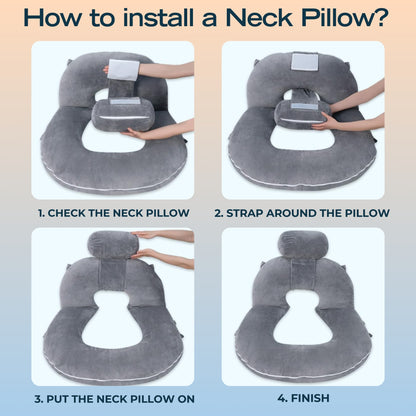 How to install a Neck Pillow?

1. CHECK THE NECK PILLOW

2. STRAP AROUND THE PILLOW

3. PUT THE NECK PILLOW ON

4. FINISH