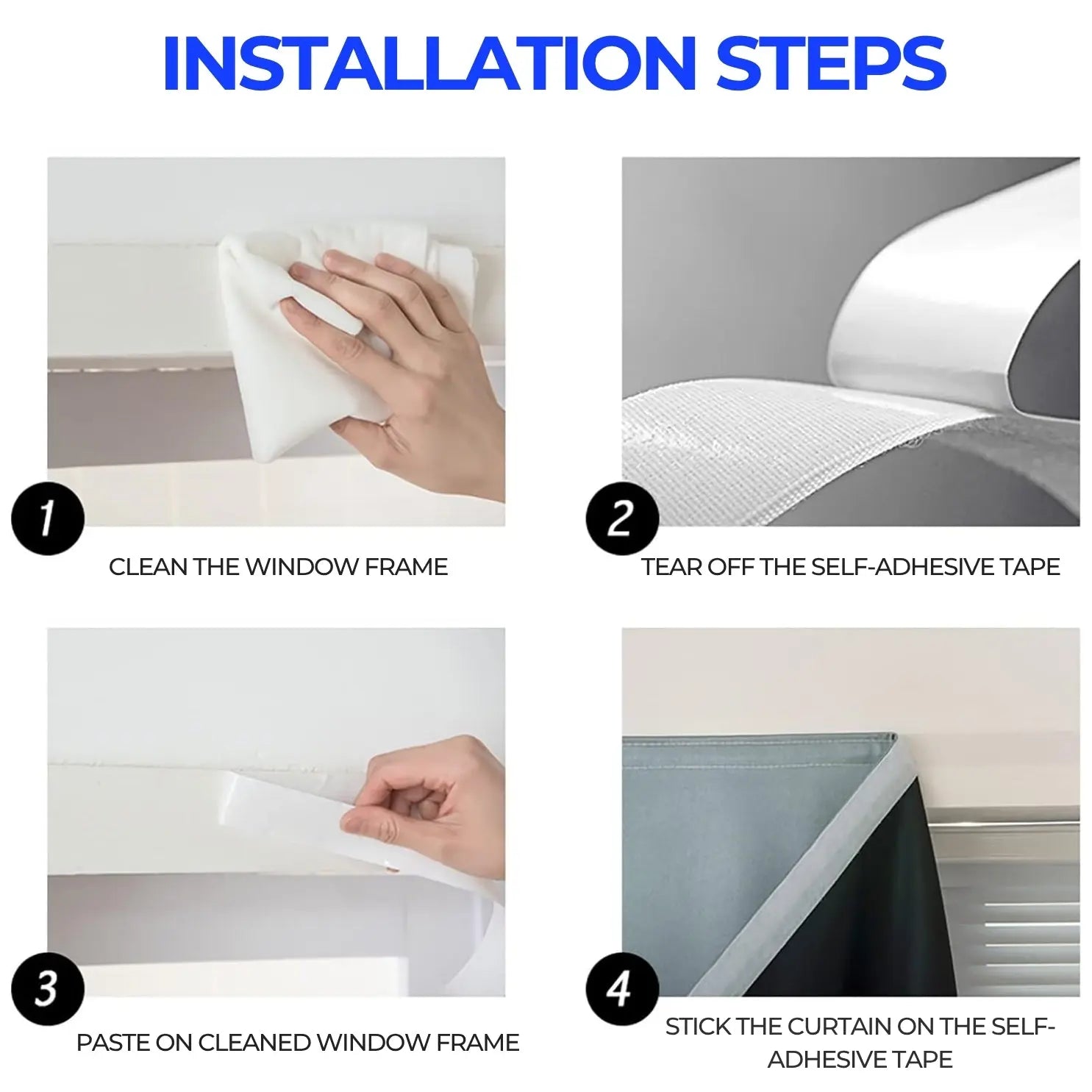 INSTALLATION STEPS

1

CLEAN THE WINDOW FRAME

2

TEAR OFF THE SELF-ADHESIVE TAPE

3

PASTE ON CLEANED WINDOW FRAME

4

STICK THE CURTAIN ON THE SELF-ADHESIVE TAPE