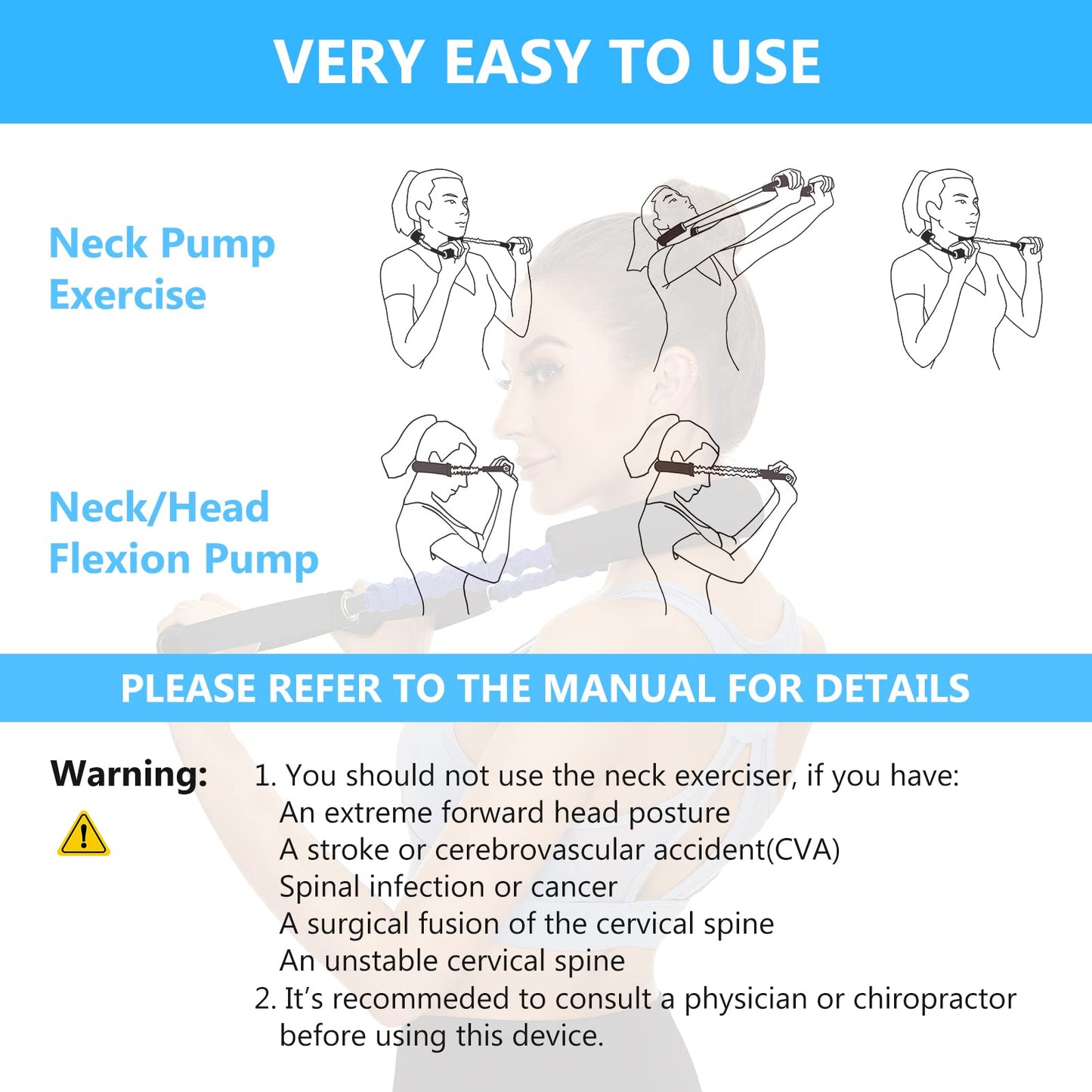 VERY EASY TO USE

Neck Pump Exercise

Neck/Head Flexion Pump

PLEASE REFER TO THE MANUAL FOR DETAILS

Warning:

1. You should not use the neck exerciser, if you have:
An extreme forward head posture
A stroke or cerebrovascular accident(CVA)
Spinal infection or cancer
A surgical fusion of the cervical spine
An unstable cervical spine
2. It's recommeded to consult a physician or chiropractor before using this device.