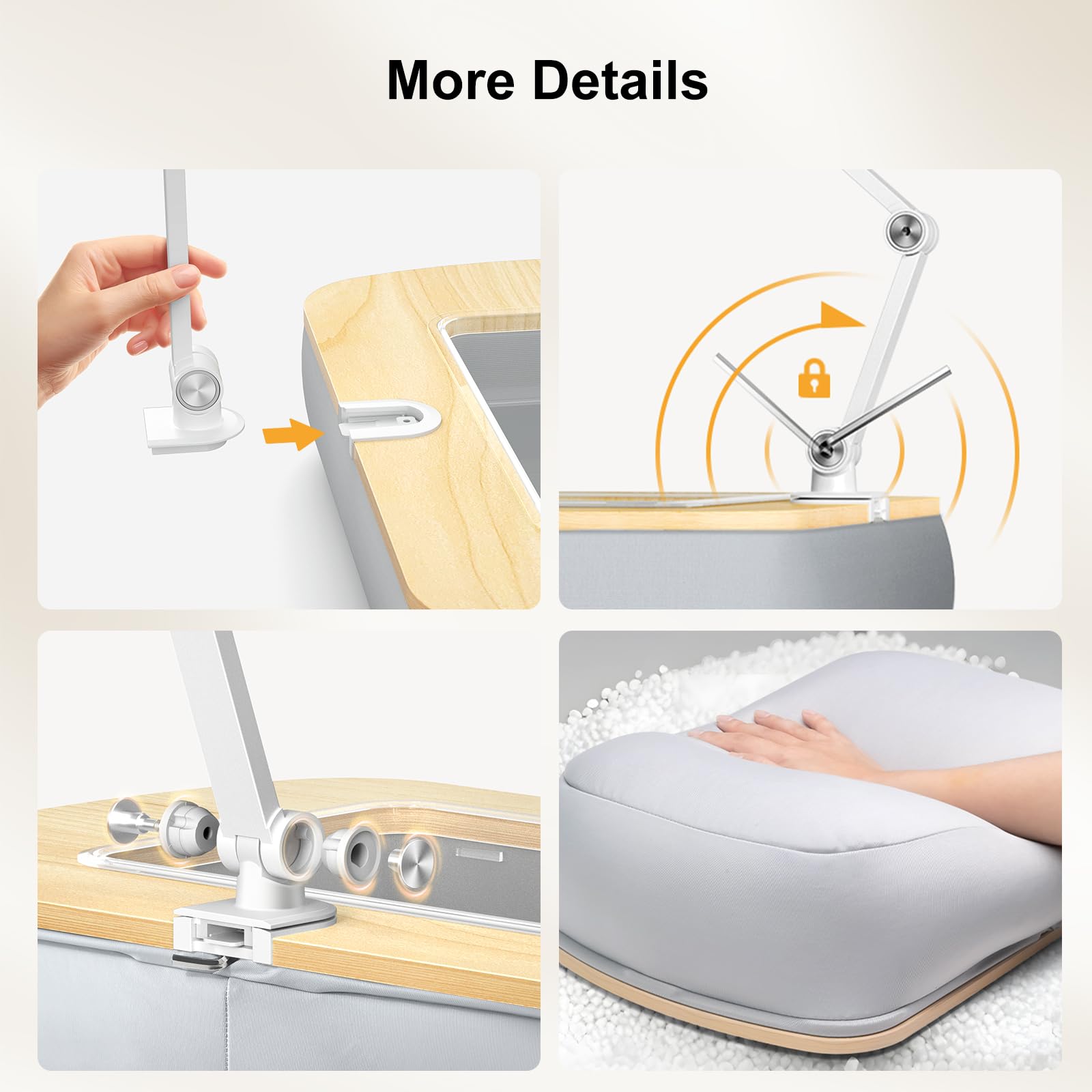 More Details