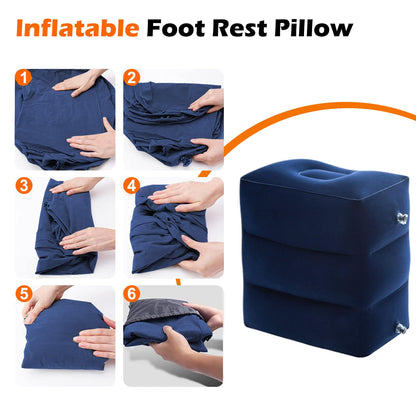 Inflatable Foot Rest Pillow

1

2

3

4

5

6