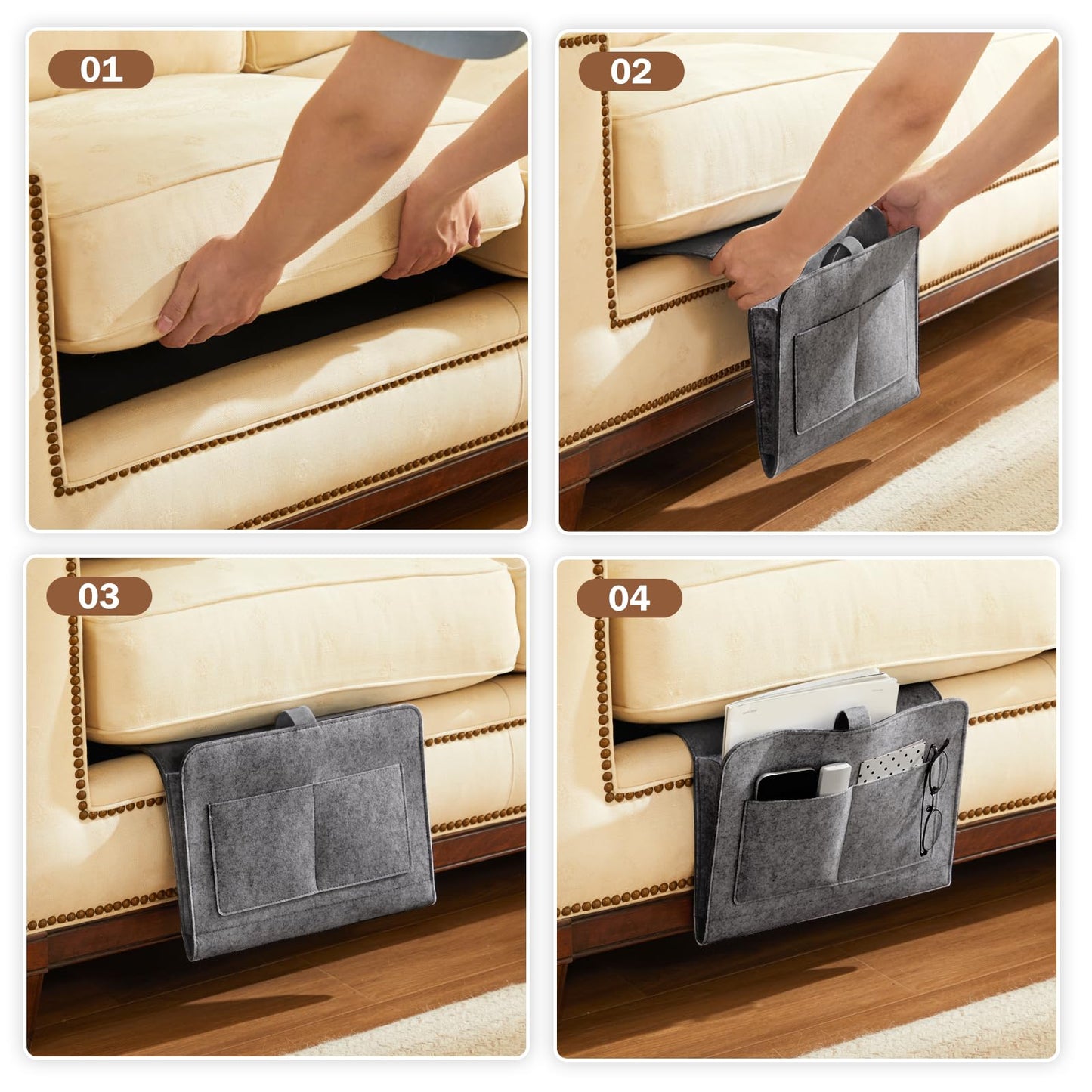 01

02

03

04