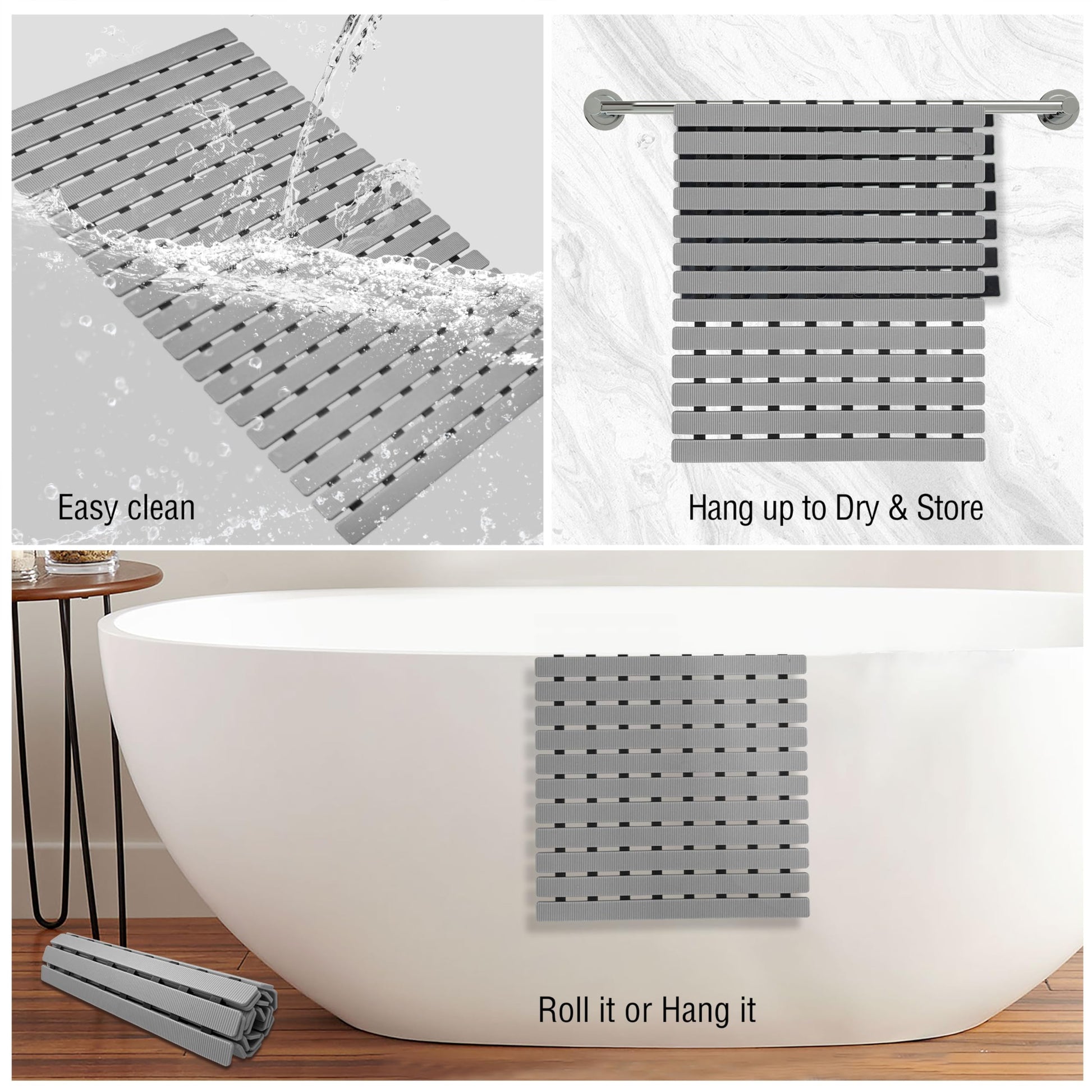 Easy clean

Hang up to Dry & Store

Roll it or Hang it