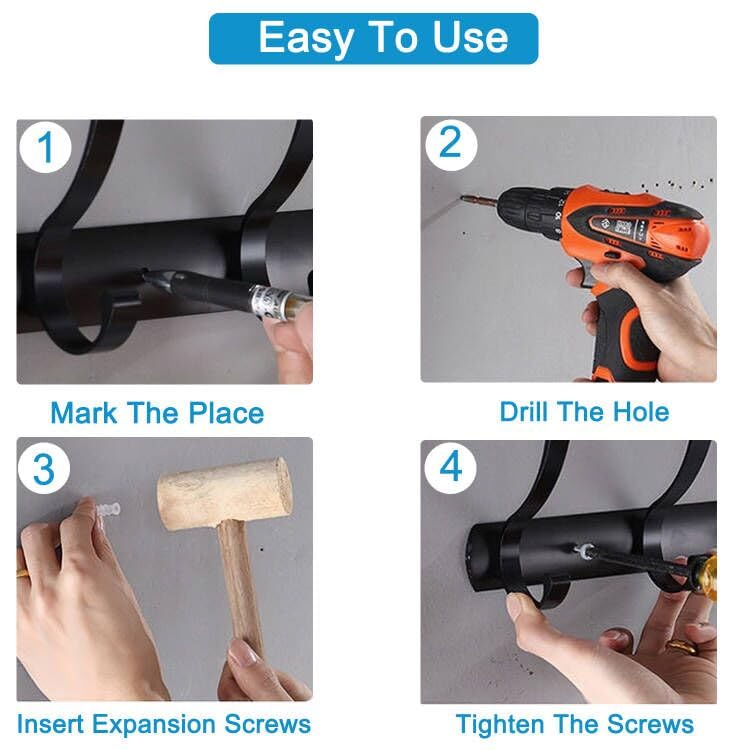 Easy To Use

1

Mark The Place

2

Drill The Hole

3

Insert Expansion Screws

4

Tighten The Screws