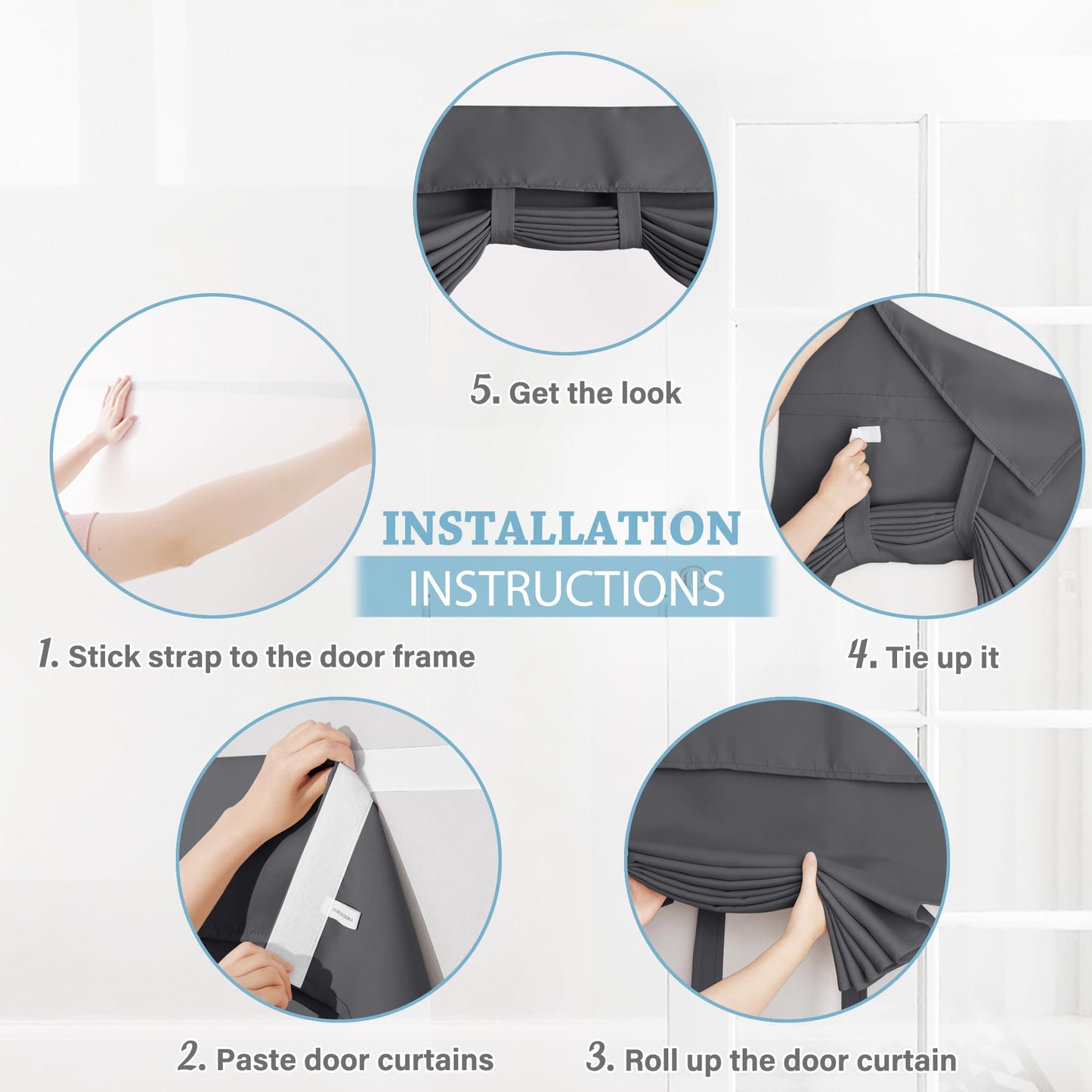 5. Get the look

INSTALLATION
INSTRUCTIONS

1. Stick strap to the door frame

4. Tie up it

2. Paste door curtains

3. Roll up the door curtain