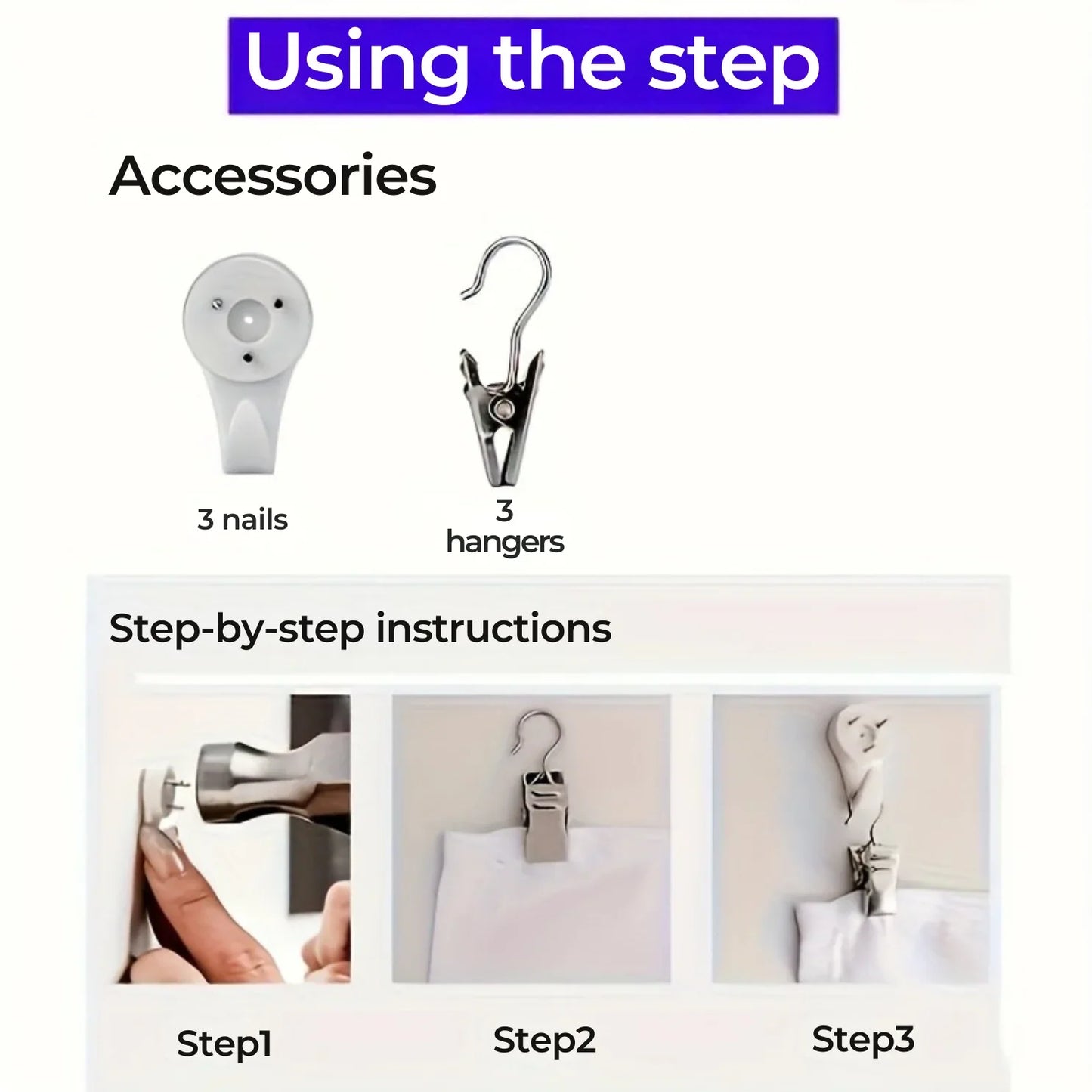 Using the step

Accessories

3 nails

3 hangers

Step-by-step instructions

Step1

Step2

Step3