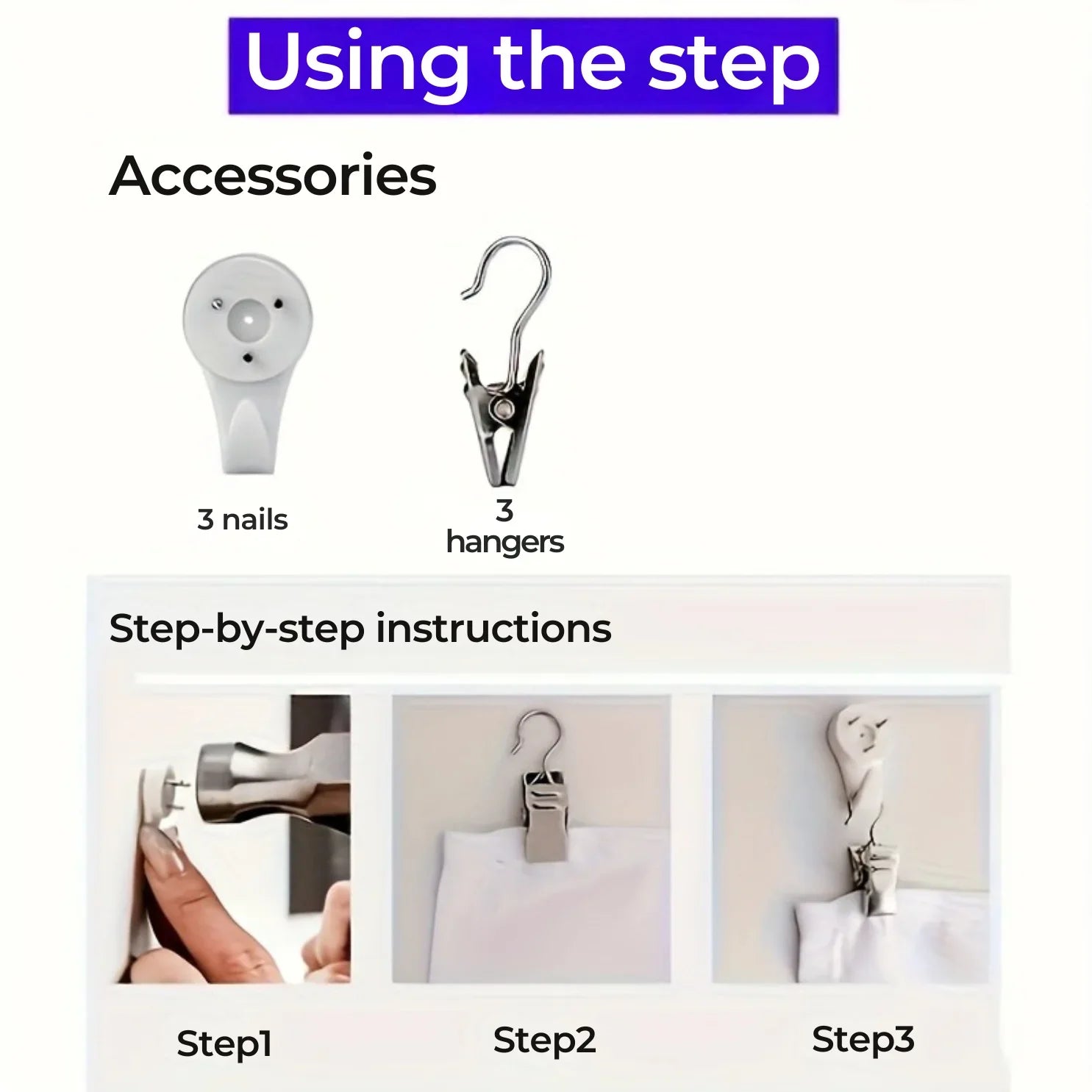 Using the step

Accessories

3 nails

3
hangers

Step-by-step instructions

Step1

Step2

Step3