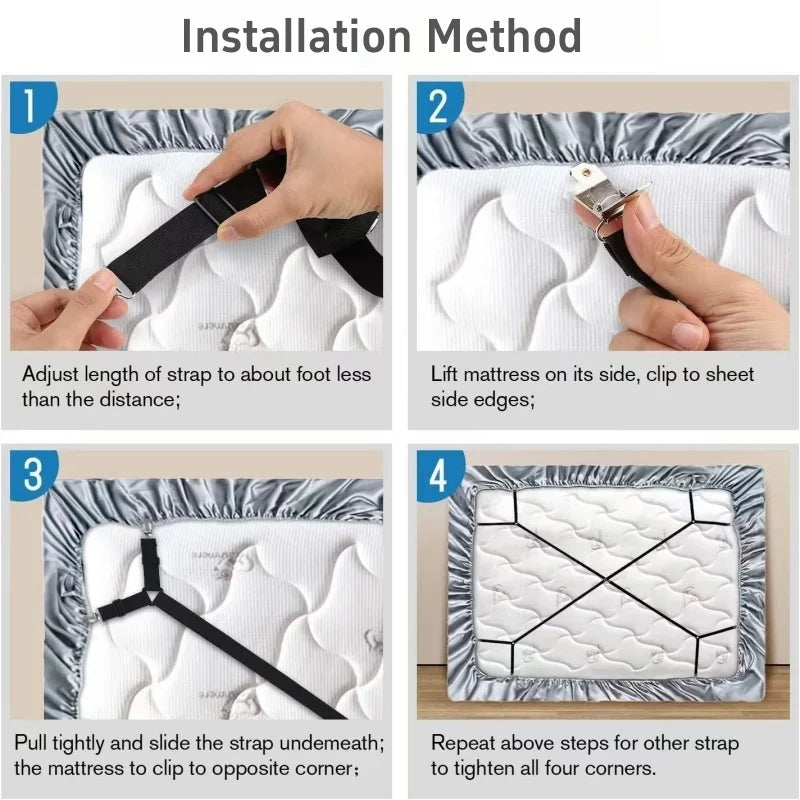 Installation Method

1

Adjust length of strap to about foot less than the distance;

2

Lift mattress on its side, clip to sheet side edges;

3

Pull tightly and slide the strap undemeath; the mattress to clip to opposite corner;

4

Repeat above steps for other strap to tighten all four corners.