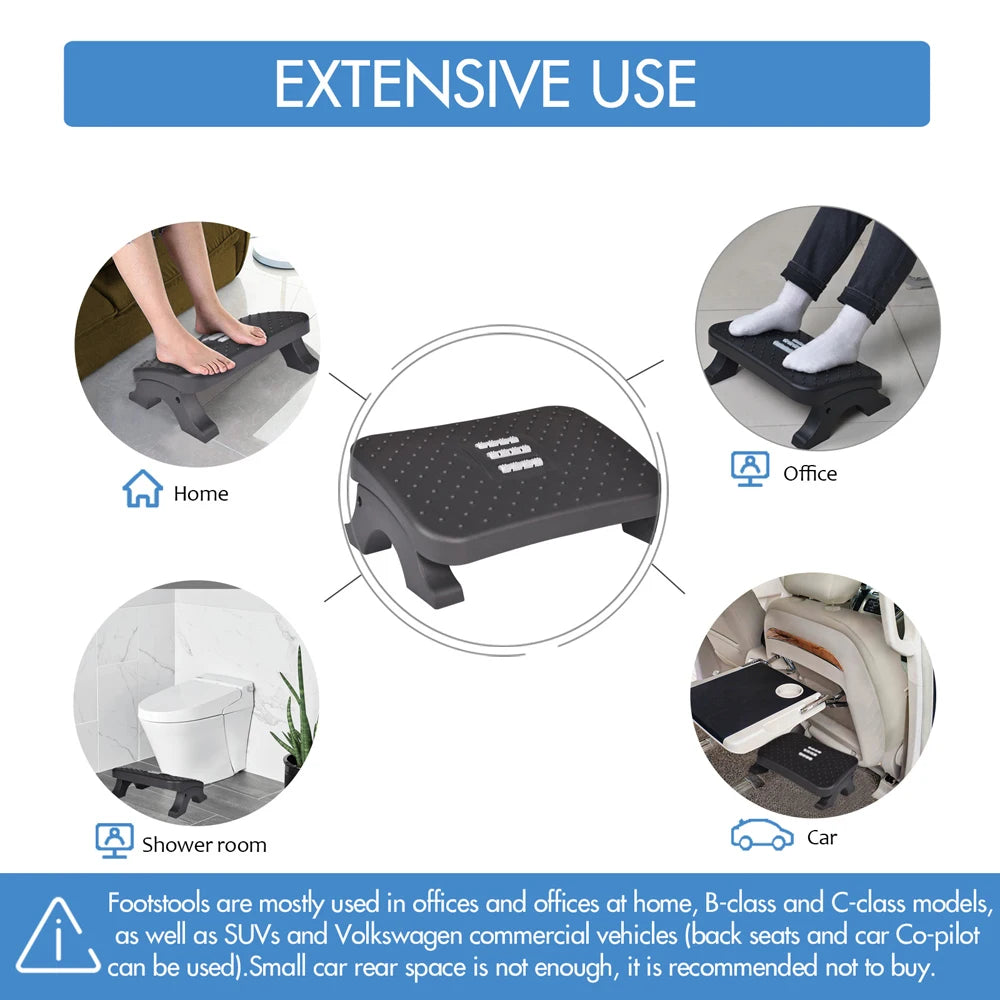 EXTENSIVE USE

Home

Office

Shower room

Car

Footstools are mostly used in offices and offices at home, B-class and C-class models, as well as SUVs and Volkswagen commercial vehicles (back seats and car Co-pilot can be used).Small car rear space is not enough, it is recommended not to buy.