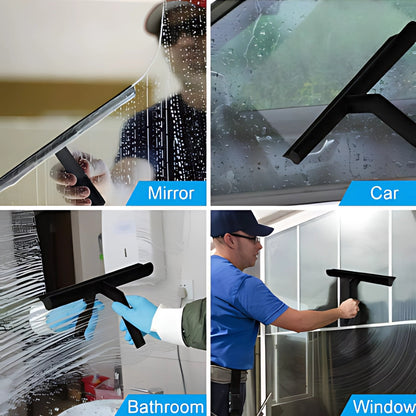 Mirror

Car

Bathroom

Window