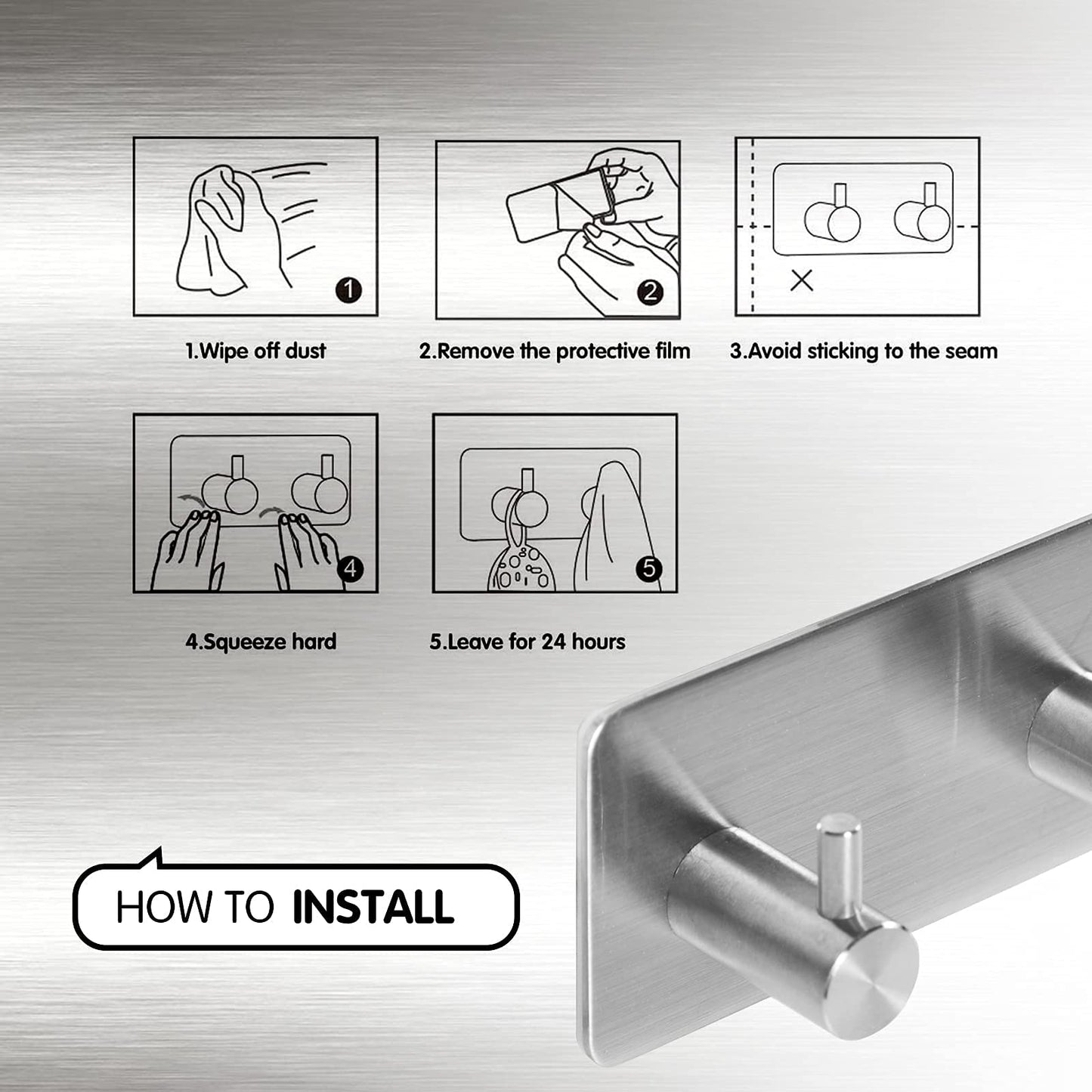 1

1.Wipe off dust

2

2.Remove the protective film

3.Avoid sticking to the seam

4

4.Squeeze hard

5

5.Leave for 24 hours

HOW TO INSTALL