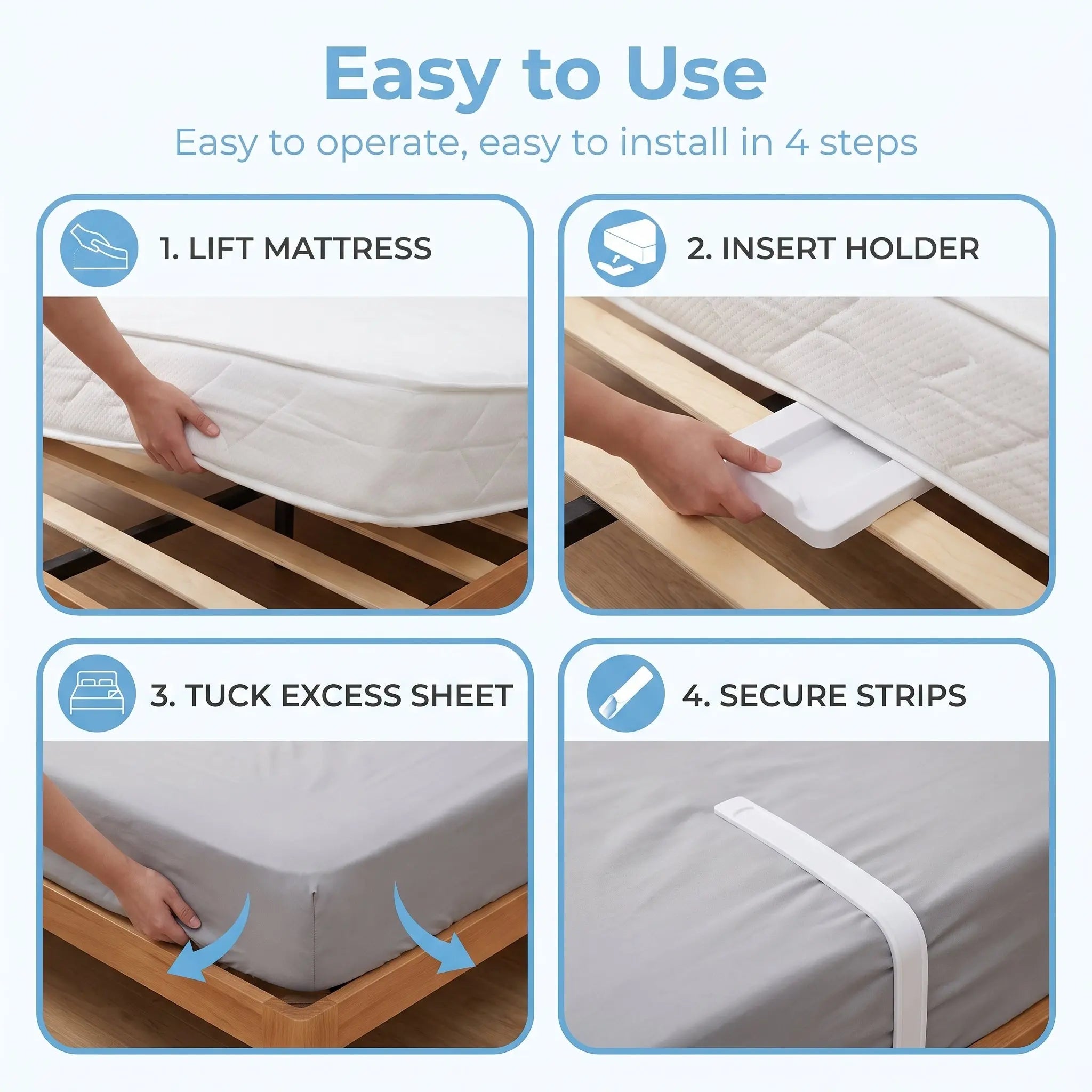 Easy to Use

Easy to operate, easy to install in 4 steps

1. LIFT MATTRESS

2. INSERT HOLDER

3. TUCK EXCESS SHEET

4. SECURE STRIPS